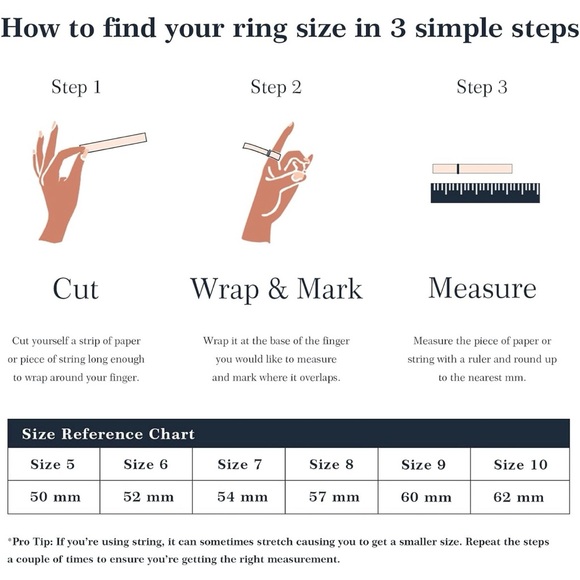 How to find your ring size in 3 simple steps

Step 1

Cut

Cut yourself a strip of paper or piece of string long enough to wrap around your finger.

Step 2

Wrap & Mark

Wrap it at the base of the finger you would like to measure and mark where it overlaps.

Step 3

Measure

Measure the piece of paper or string with a ruler and round up to the nearest mm.

Size Reference Chart

| Size 5 | Size 6 | Size 7 | Size 8 | Size 9 | Size 10 |
|---|---|---|---|---|---|
| 50 mm | 52 mm | 54 mm | 57 mm | 60 mm | 62 mm |

*Pro Tip: If you're using string, it can sometimes stretch causing you to get a smaller size. Repeat the steps a couple of times to ensure you're getting the right measurement.